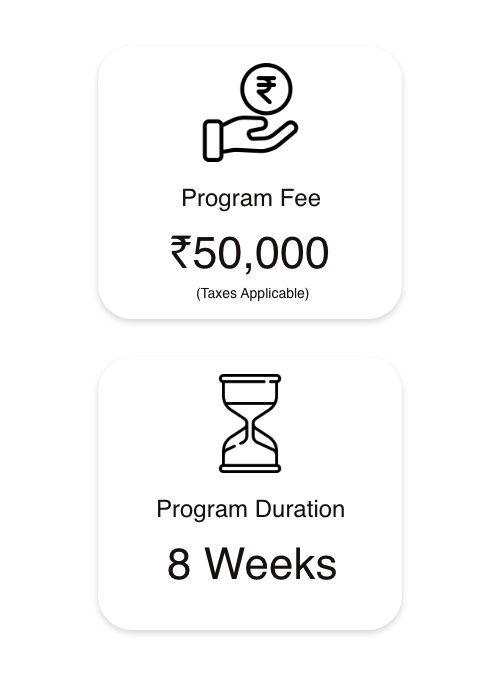 Program Fee

₹50,000

(Taxes Applicable)

Program Duration

8 Weeks